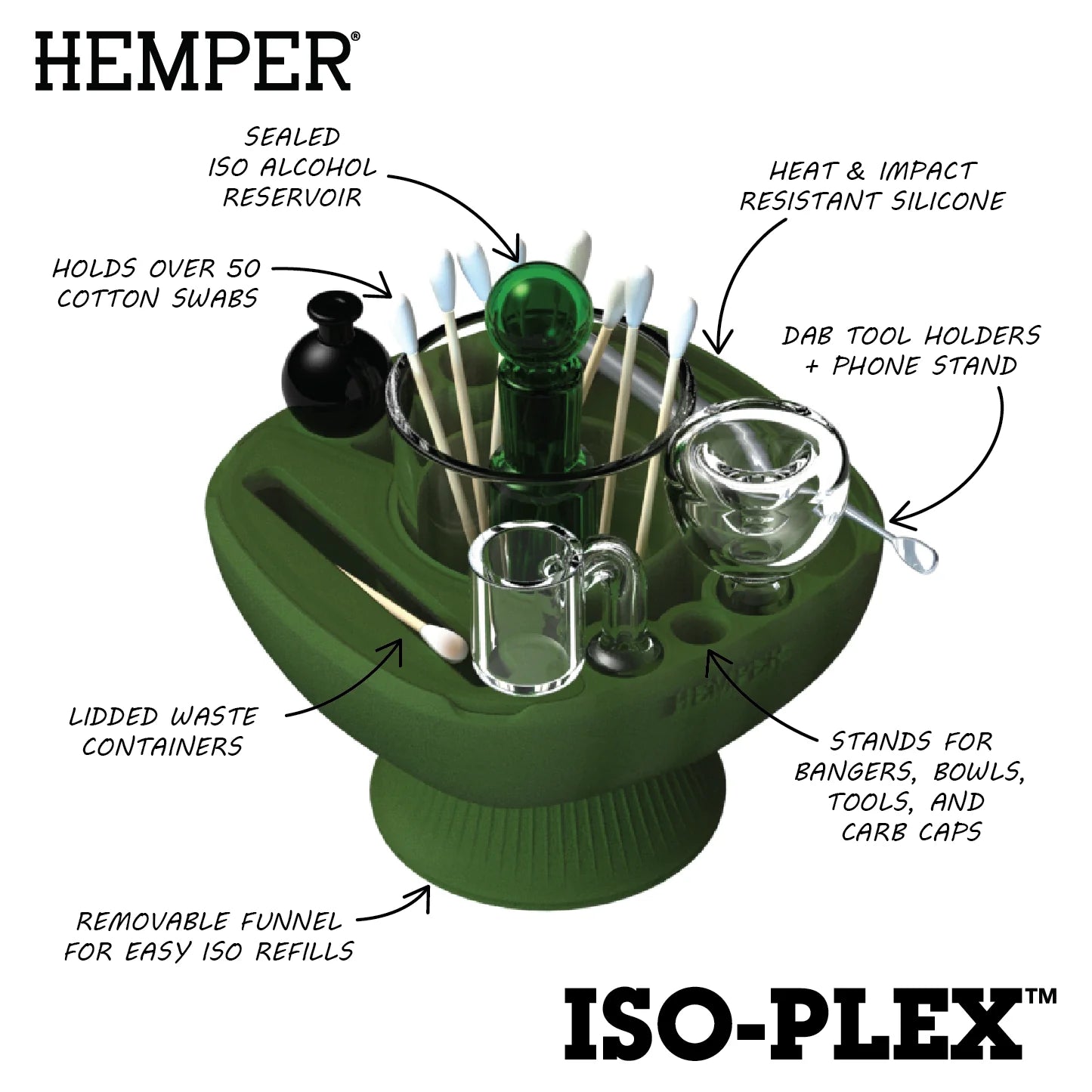 HEMPER®

SEALED ISO ALCOHOL RESERVOIR

HEAT & IMPACT RESISTANT SILICONE

HOLDS OVER 50 COTTON SWABS

DAB TOOL HOLDERS + PHONE STAND

HEMPER

LIDDED WASTE CONTAINERS

STANDS FOR BANGERS, BOWLS, TOOLS, AND CARB CAPS

REMOVABLE FUNNEL FOR EASY ISO REFILLS

ISO-PLEX™